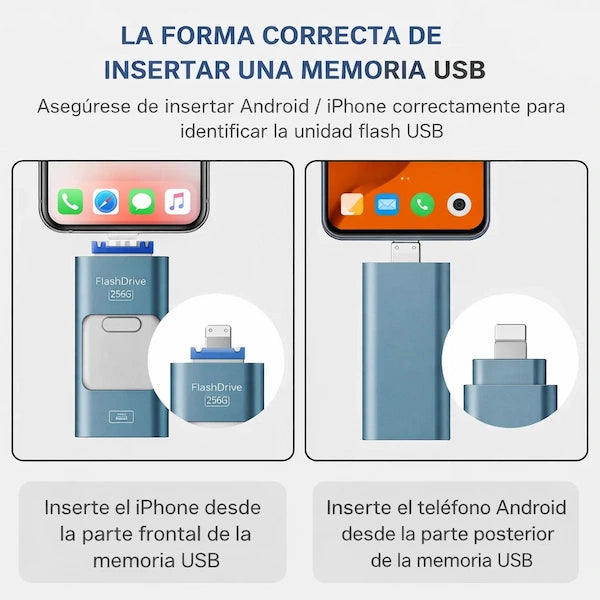 LA FORMA CORRECTA DE INSERTAR UNA MEMORIA USB

Asegúrese de insertar Android / iPhone correctamente para identificar la unidad flash USB

FlashDrive
256G

FlashDrive
256G

Inserte el iPhone desde la parte frontal de la memoria USB

Inserte el teléfono Android desde la parte posterior de la memoria USB