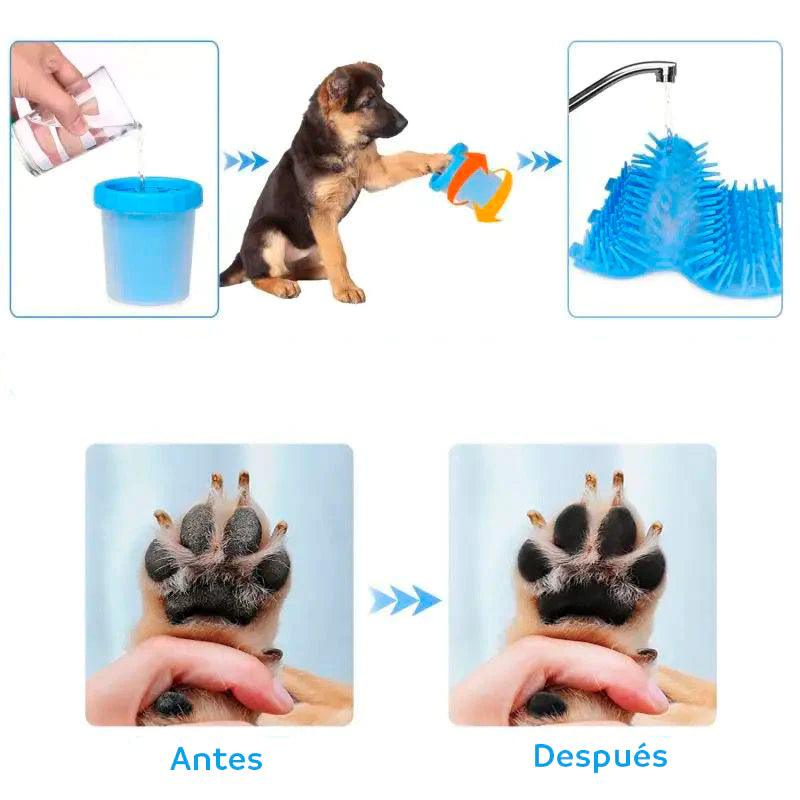 Antes

Después