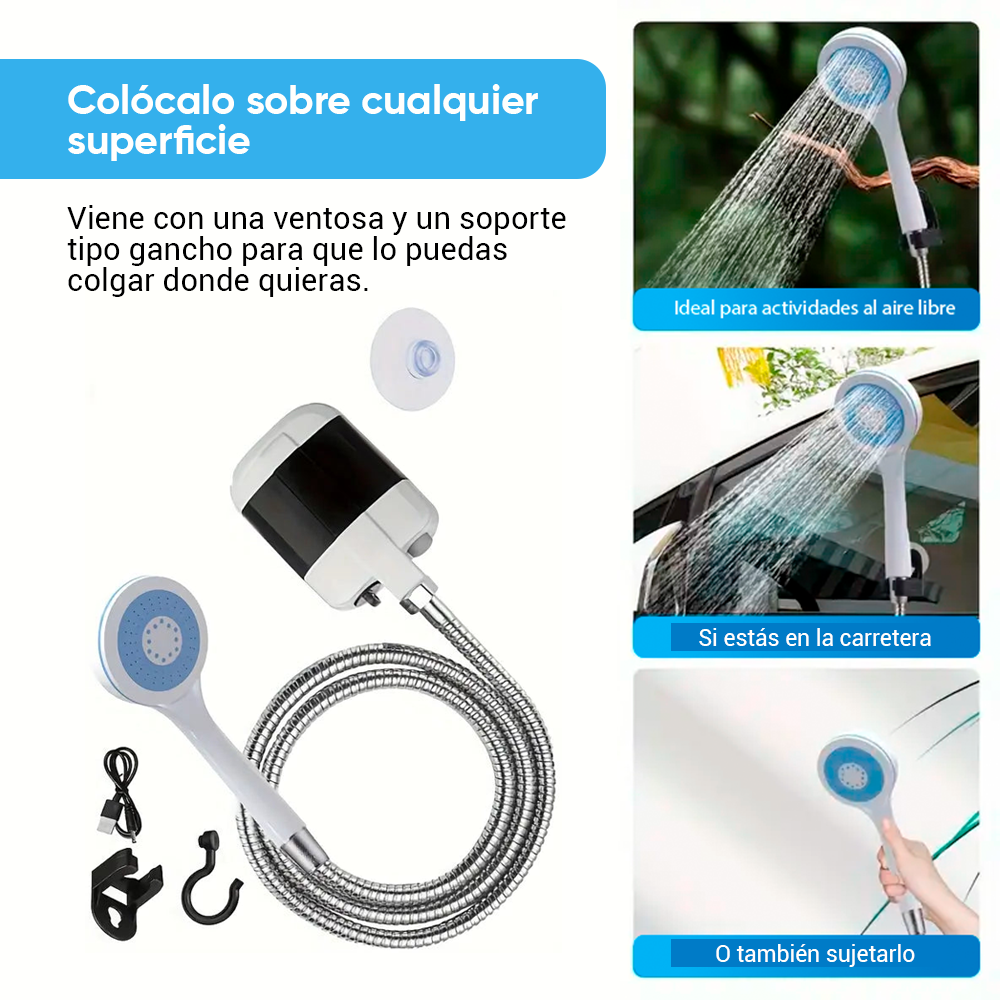 Colócalo sobre cualquier superficie

Viene con una ventosa y un soporte tipo gancho para que lo puedas colgar donde quieras.

Ideal para actividades al aire libre

Si estás en la carretera

O también sujetarlo