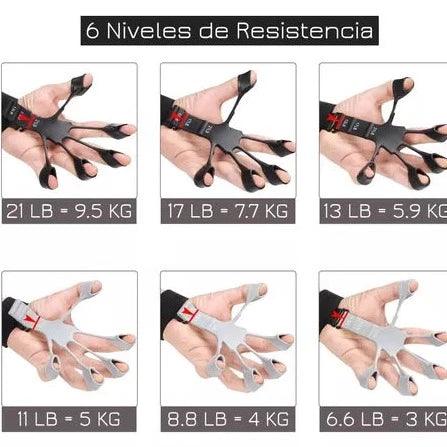 6 Niveles de Resistencia

21 LB = 9.5 KG

17 LB = 7.7 KG

13 LB = 5.9 KG

11 LB = 5 KG

8.8 LB = 4 KG

6.6 LB = 3 KG